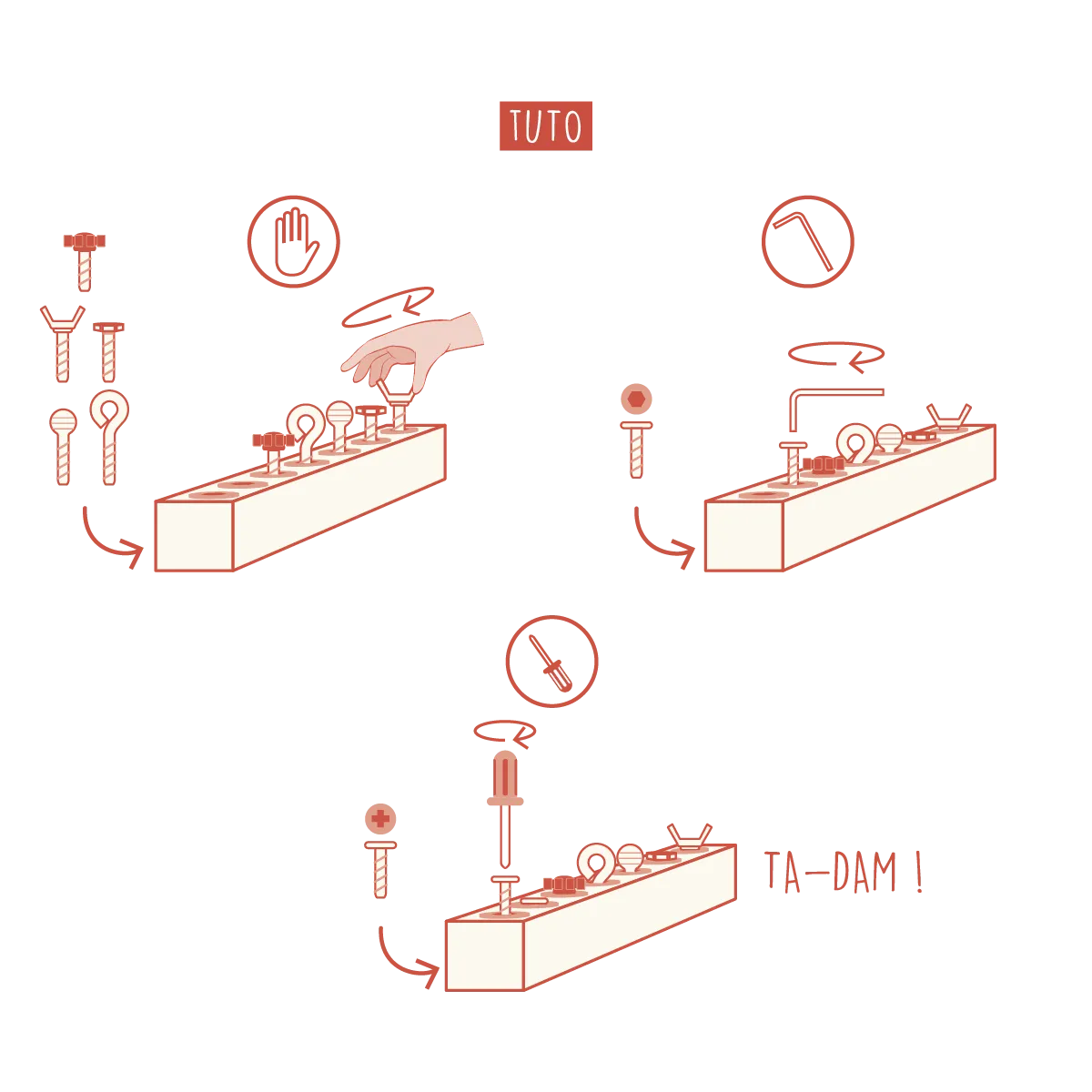 TUTO

TA-DAM !